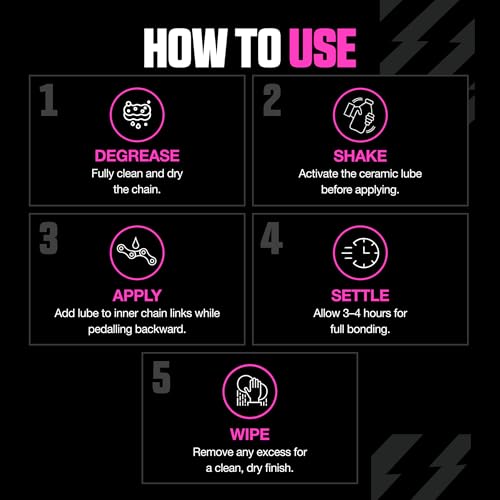 HOW TO USE

1

DEGREASE

Fully clean and dry the chain.

2

SHAKE

Activate the ceramic lube before applying.

3

APPLY

Add lube to inner chain links while pedalling backward.

4

SETTLE

Allow 3–4 hours for full bonding.

5

WIPE

Remove any excess for a clean, dry finish.