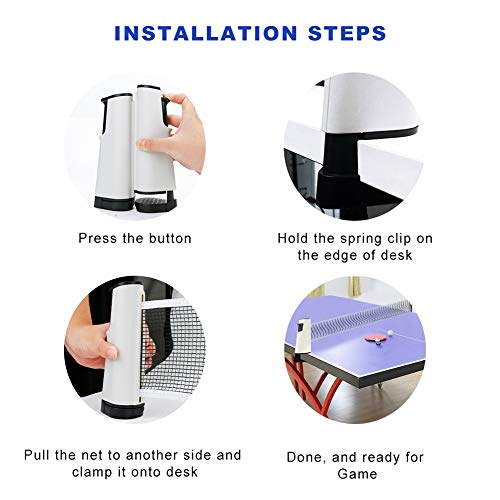 INSTALLATION STEPS

Press the button

Hold the spring clip on the edge of desk

Pull the net to another side and clamp it onto desk

Done, and ready for Game