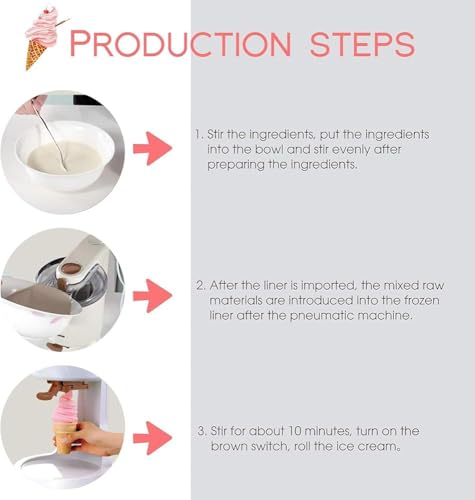 PRODUCTION STEPS

1. Stir the ingredients, put the ingredients into the bowl and stir evenly after preparing the ingredients.

2. After the liner is imported, the mixed raw materials are introduced into the frozen liner after the pneumatic machine.

3. Stir for about 10 minutes, turn on the brown switch, roll the ice cream。