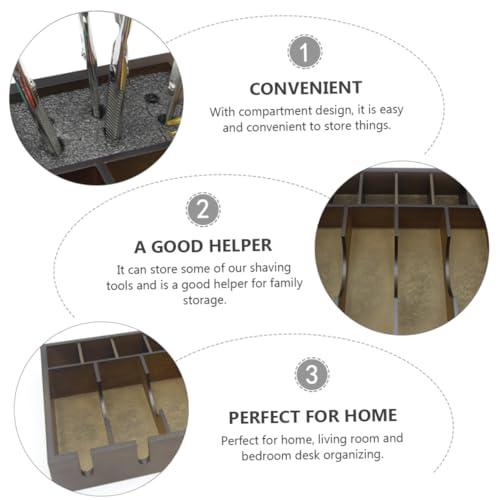 1

CONVENIENT

With compartment design, it is easy and convenient to store things.

2

A GOOD HELPER

It can store some of our shaving tools and is a good helper for family storage.

3

PERFECT FOR HOME

Perfect for home, living room and bedroom desk organizing.