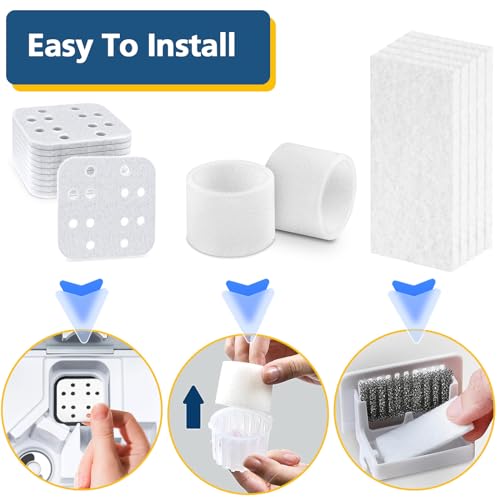 Easy To Install