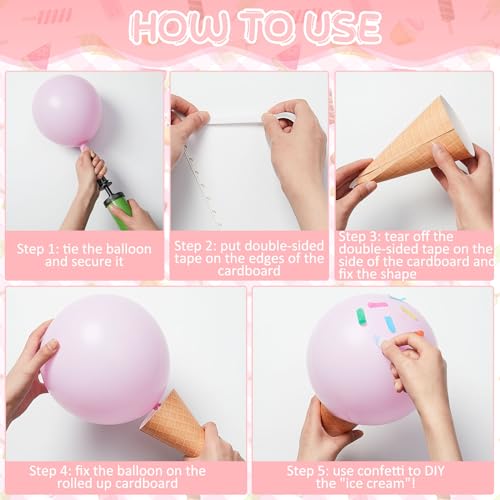 HOW TO USE

Step 1: tie the balloon and secure it

Step 2: put double-sided tape on the edges of the cardboard

Step 3: tear off the double-sided tape on the side of the cardboard and fix the shape

Step 4: fix the balloon on the rolled up cardboard

Step 5: use confetti to DIY the "ice cream"!