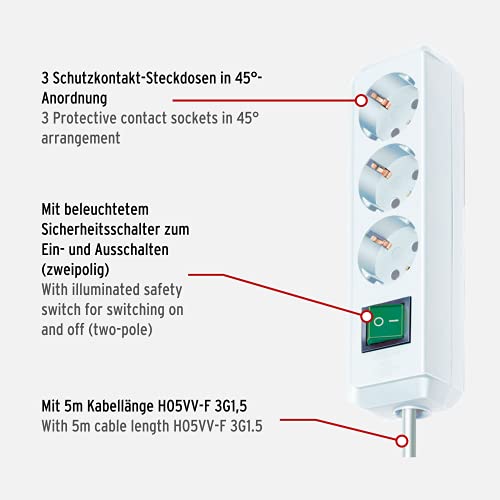 3 Schutzkontakt-Steckdosen in 45°-Anordnung
3 Protective contact sockets in 45° arrangement

Mit beleuchtetem Sicherheitsschalter zum Ein- und Ausschalten (zweipolig)
With illuminated safety switch for switching on and off (two-pole)

Mit 5m Kabellänge H05VV-F 3G1,5
With 5m cable length H05VV-F 3G1.5