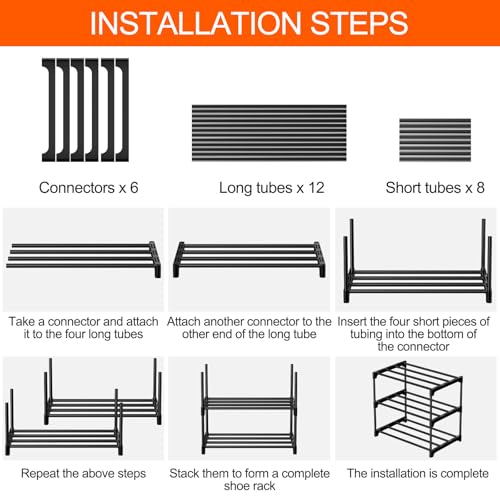 INSTALLATION STEPS

Connectors x 6

Long tubes x 12

Short tubes x 8

Take a connector and attach it to the four long tubes

Attach another connector to the other end of the long tube

Insert the four short pieces of tubing into the bottom of the connector

Repeat the above steps

Stack them to form a complete shoe rack

The installation is complete