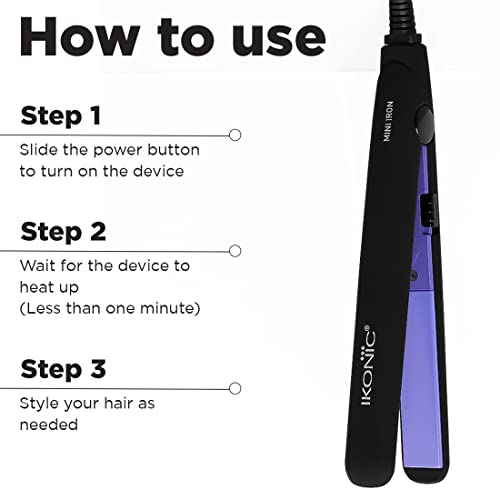 How to use

Step 1

Slide the power button to turn on the device

Step 2

Wait for the device to heat up
(Less than one minute)

Step 3

Style your hair as needed

MINI IRON

IKONIC®