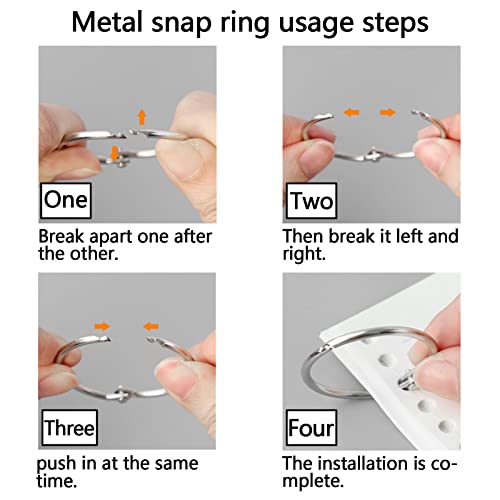 Metal snap ring usage steps

One

Break apart one after the other.

Two

Then break it left and right.

Three

push in at the same time.

Four

The installation is complete.