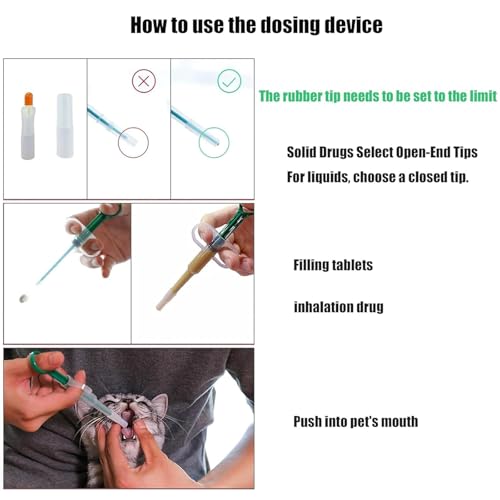 How to use the dosing device

The rubber tip needs to be set to the limit

Solid Drugs Select Open-End Tips

For liquids, choose a closed tip.

Filling tablets

inhalation drug

Push into pet's mouth