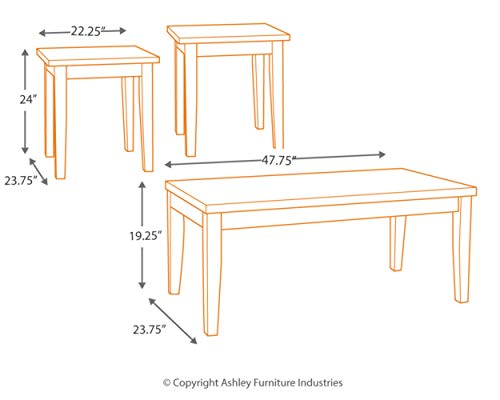 22.25"

24"

23.75"

47.75"

19.25"

23.75"

© Copyright Ashley Furniture Industries