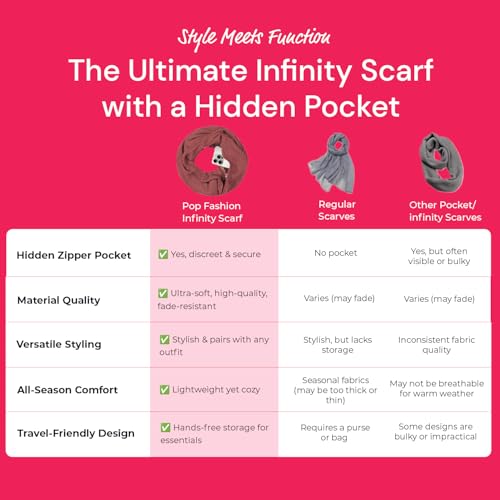 Style Meets Function

The Ultimate Infinity Scarf with a Hidden Pocket

| | Pop Fashion Infinity Scarf | Regular Scarves | Other Pocket/ infinity Scarves |
|---|---|---|---|
| Hidden Zipper Pocket | ✅ Yes, discreet & secure | No pocket | Yes, but often visible or bulky |
| Material Quality | ✅ Ultra-soft, high-quality, fade-resistant | Varies (may fade) | Varies (may fade) |
| Versatile Styling | ✅ Stylish & pairs with any outfit | Stylish, but lacks storage | Inconsistent fabric quality |
| All-Season Comfort | ✅ Lightweight yet cozy | Seasonal fabrics (may be too thick or thin) | May not be breathable for warm weather |
| Travel-Friendly Design | ✅ Hands-free storage for essentials | Requires a purse or bag | Some designs are bulky or impractical |