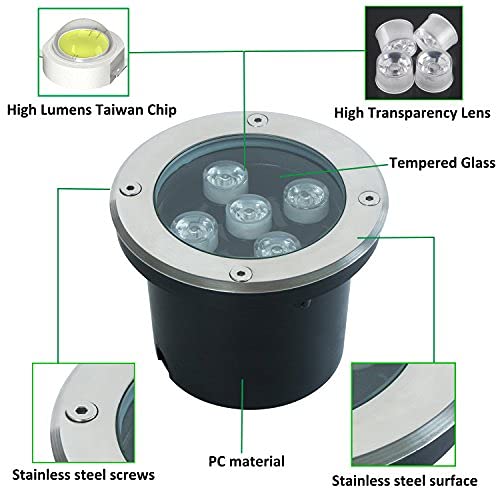 High Lumens Taiwan Chip

High Transparency Lens

Tempered Glass

Stainless steel screws

PC material

Stainless steel surface