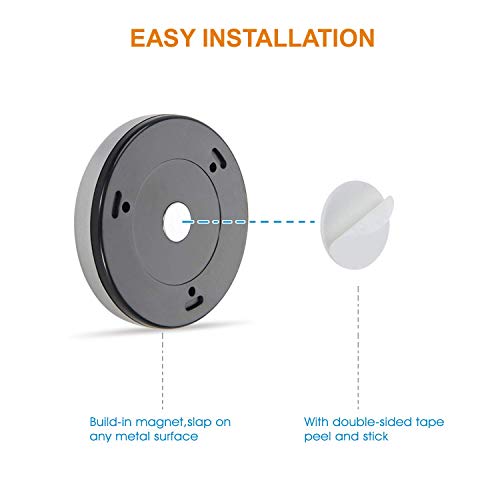 EASY INSTALLATION

Build-in magnet,slap on any metal surface

With double-sided tape peel and stick