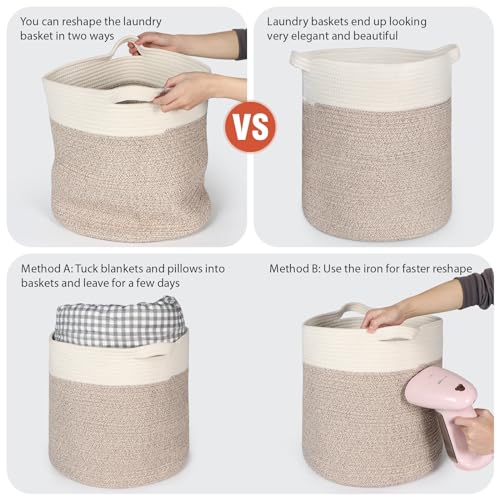 You can reshape the laundry basket in two ways

VS

Laundry baskets end up looking very elegant and beautiful

Method A: Tuck blankets and pillows into baskets and leave for a few days

Method B: Use the iron for faster reshape