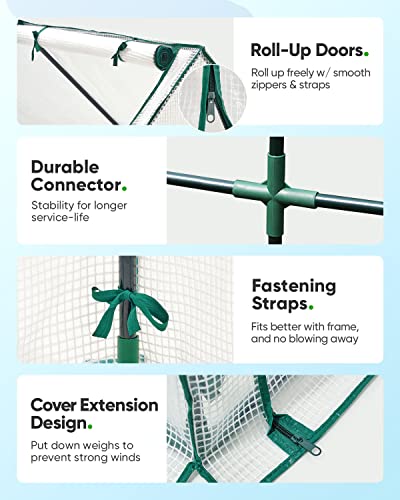 Roll-Up Doors.

Roll up freely w/ smooth zippers & straps

Durable Connector.

Stability for longer service-life

Fastening Straps.

Fits better with frame, and no blowing away

Cover Extension Design.

Put down weighs to prevent strong winds