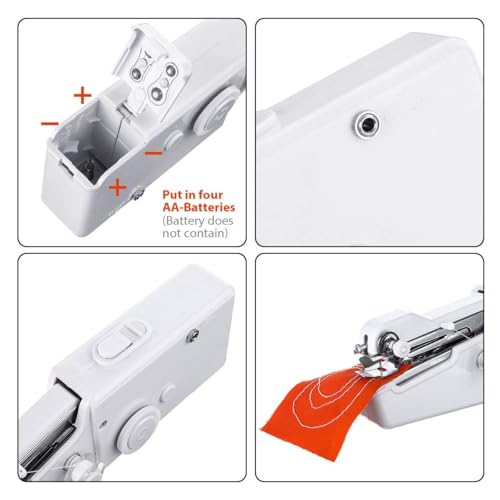 +
−
−
+
Put in four AA-Batteries
(Battery does not contain)