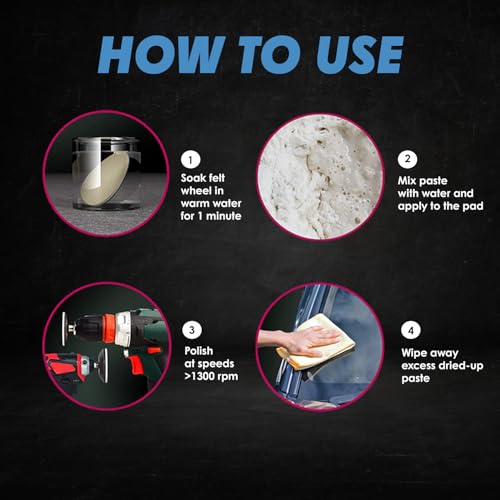 HOW TO USE

1

Soak felt wheel in warm water for 1 minute

2

Mix paste with water and apply to the pad

3

Polish at speeds >1300 rpm

4

Wipe away excess dried-up paste