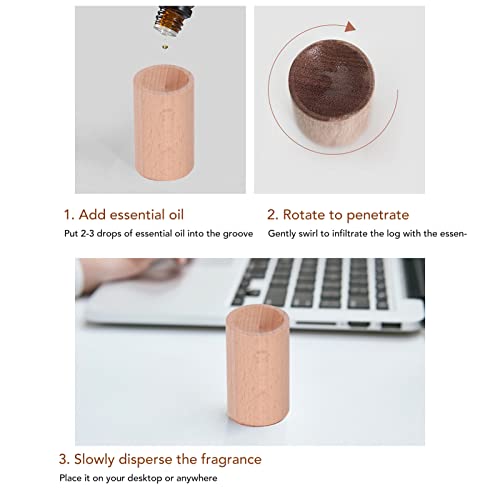 1. Add essential oil
Put 2-3 drops of essential oil into the groove

2. Rotate to penetrate
Gently swirl to infiltrate the log with the essen-

3. Slowly disperse the fragrance
Place it on your desktop or anywhere