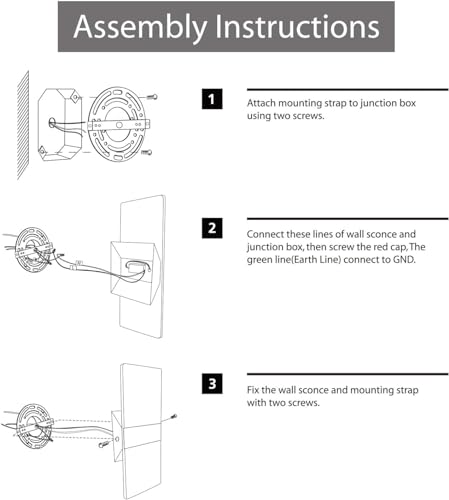 Assembly Instructions

1

Attach mounting strap to junction box using two screws.

2

Connect these lines of wall sconce and junction box, then screw the red cap, The green line(Earth Line) connect to GND.

3

Fix the wall sconce and mounting strap with two screws.