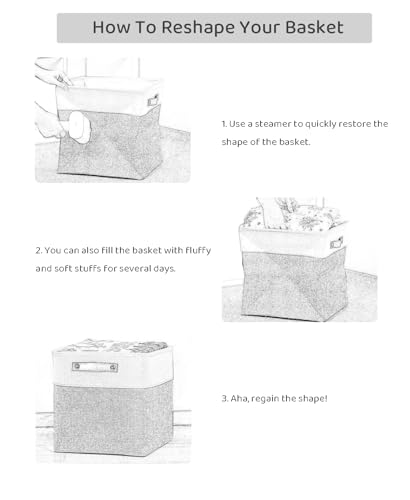 How To Reshape Your Basket

1. Use a steamer to quickly restore the shape of the basket.

2. You can also fill the basket with fluffy and soft stuffs for several days.

3. Aha, regain the shape!