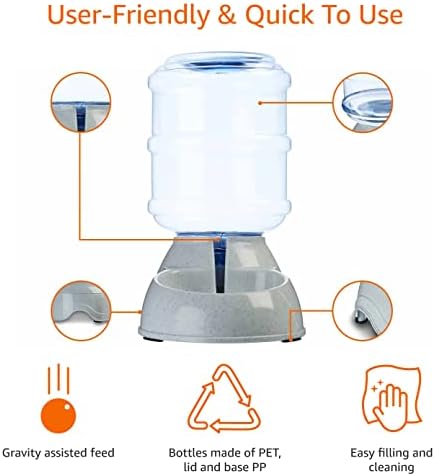 User-Friendly & Quick To Use

Gravity assisted feed

Bottles made of PET, lid and base PP

Easy filling and cleaning