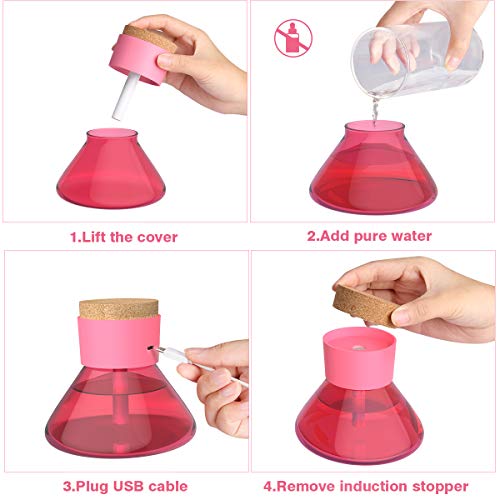 1.Lift the cover

2.Add pure water

3.Plug USB cable

4.Remove induction stopper