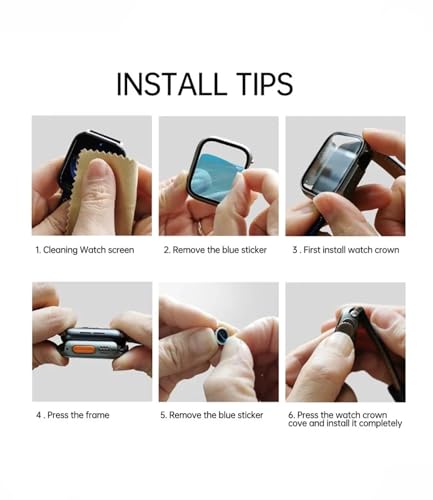 INSTALL TIPS

1. Cleaning Watch screen

2. Remove the blue sticker

3 . First install watch crown

4 . Press the frame

5. Remove the blue sticker

6. Press the watch crown cove and install it completely