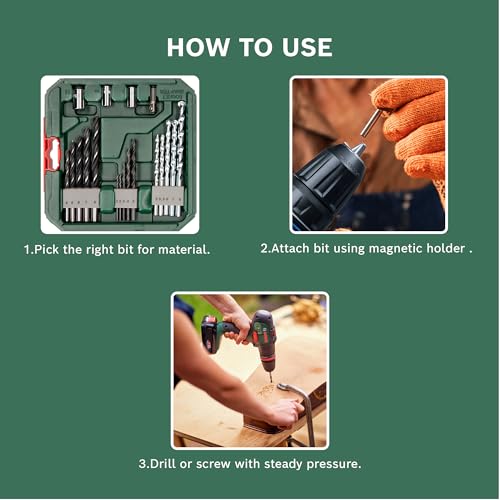 HOW TO USE

1.Pick the right bit for material.

2.Attach bit using magnetic holder .

3.Drill or screw with steady pressure.