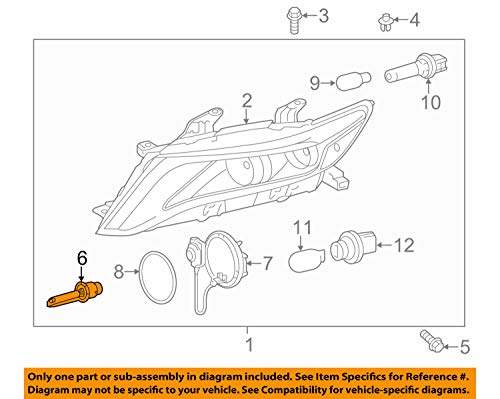 3
4
9
10
2
11
12
6
8
7
1
5

Only one part or sub-assembly in diagram included. See Item Specifics for Reference #.
Diagram may not be specific to your vehicle. See Compatibility for vehicle-specific diagrams.