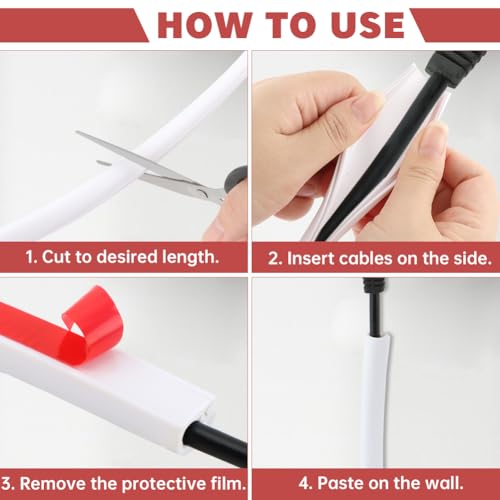 HOW TO USE

1. Cut to desired length.

2. Insert cables on the side.

3. Remove the protective film.

4. Paste on the wall.