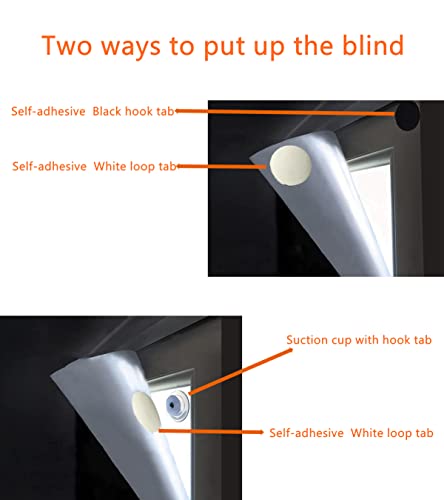 Two ways to put up the blind

Self-adhesive Black hook tab

Self-adhesive White loop tab

Suction cup with hook tab

Self-adhesive White loop tab