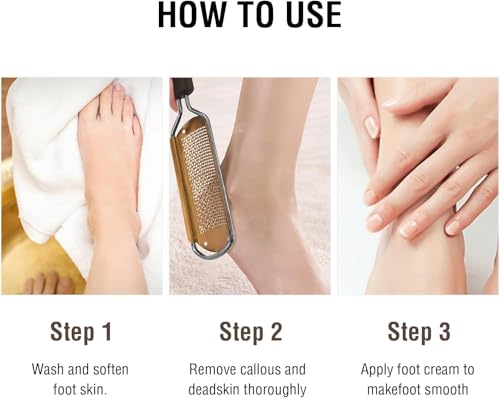 HOW TO USE

Step 1

Wash and soften foot skin.

Step 2

Remove callous and deadskin thoroughly

Step 3

Apply foot cream to makefoot smooth