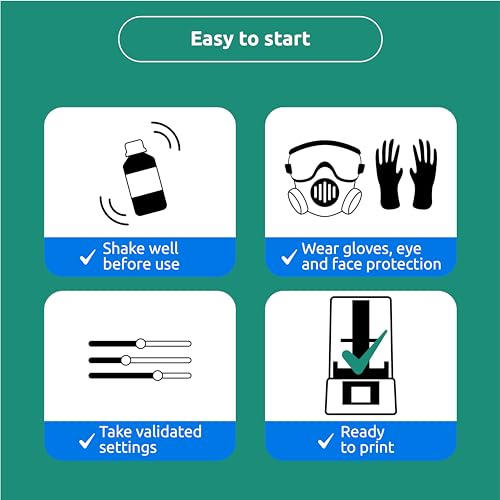 Easy to start

✓ Shake well before use

✓ Wear gloves, eye and face protection

✓ Take validated settings

✓ Ready to print