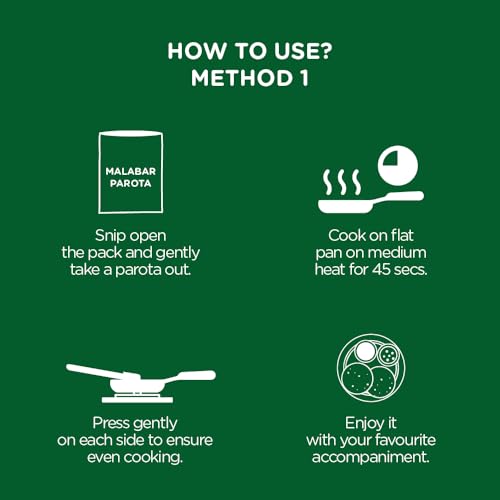 HOW TO USE?
METHOD 1

MALABAR PAROTA

Snip open the pack and gently take a parota out.

Cook on flat pan on medium heat for 45 secs.

Press gently on each side to ensure even cooking.

Enjoy it with your favourite accompaniment.