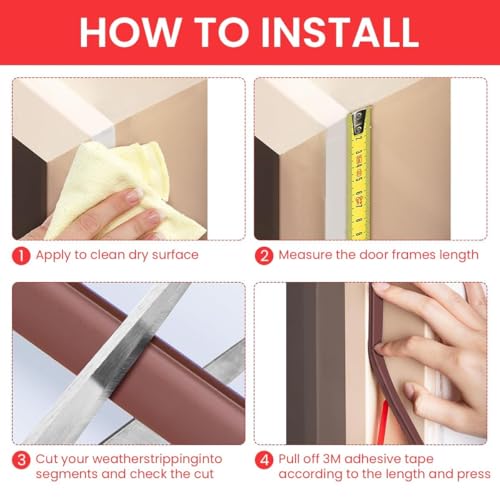 HOW TO INSTALL

1 Apply to clean dry surface

2 Measure the door frames length

3 Cut your weatherstrippinginto segments and check the cut

4 Pull off 3M adhesive tape according to the length and press