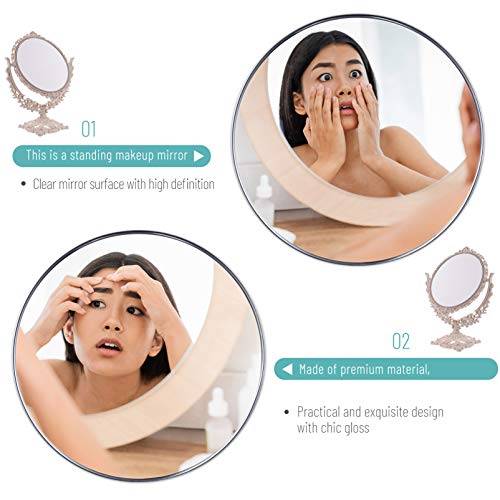 01

This is a standing makeup mirror

• Clear mirror surface with high definition

02

Made of premium material.

• Practical and exquisite design with chic gloss