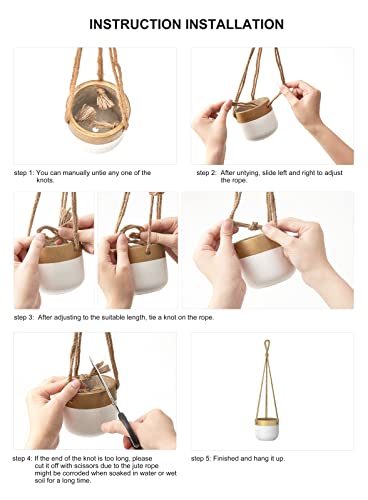 INSTRUCTION INSTALLATION

step 1: You can manually untie any one of the knots.

step 2: After untying, slide left and right to adjust the rope.

step 3: After adjusting to the suitable length, tie a knot on the rope.

step 4: If the end of the knot is too long, please cut it off with scissors due to the jute rope might be corroded when soaked in water or wet soil for a long time.

step 5: Finished and hang it up.