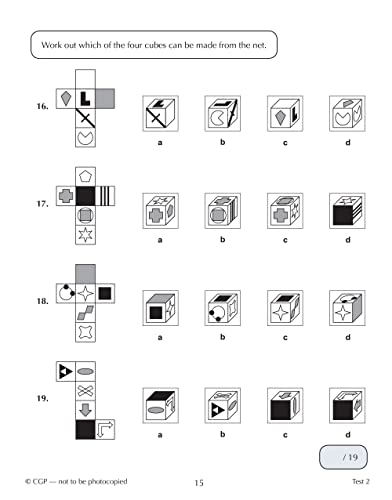 Work out which of the four cubes can be made from the net.

16.

a b c d

17.

a b c d

18.

a b c d

19.

a b c d

/ 19

© CGP — not to be photocopied

15

Test 2