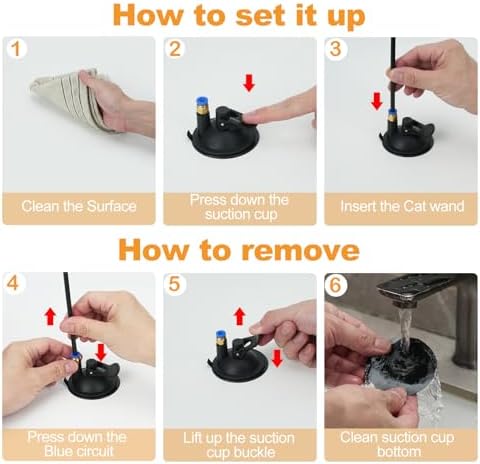 How to set it up

1

Clean the Surface

2

Press down the suction cup

3

Insert the Cat wand

How to remove

4

Press down the Blue circuit

5

Lift up the suction cup buckle

6

Clean suction cup bottom