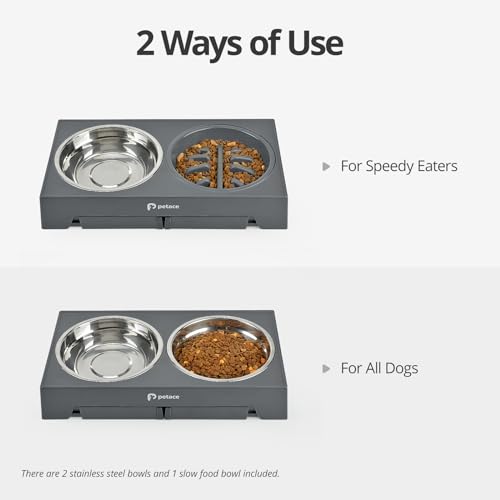 2 Ways of Use

petace

For Speedy Eaters

petace

For All Dogs

There are 2 stainless steel bowls and 1 slow food bowl included.