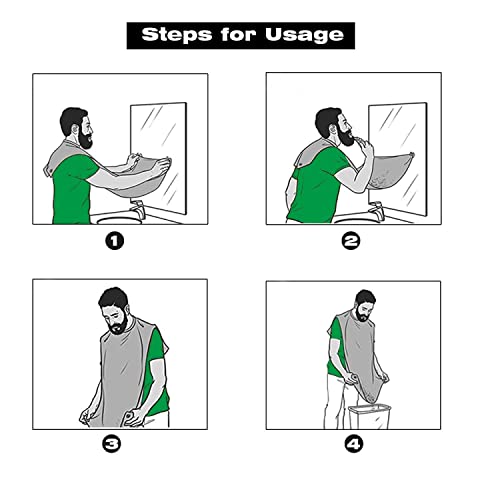 Steps for Usage

1

2

3

4