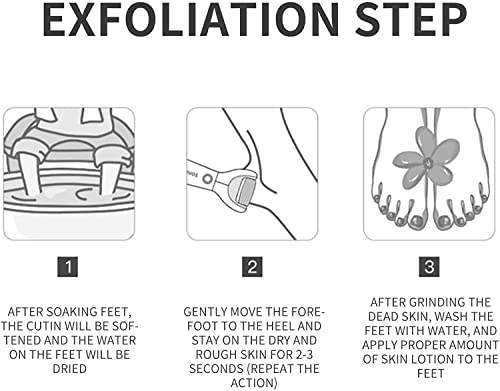 EXFOLIATION STEP

1

AFTER SOAKING FEET, THE CUTIN WILL BE SOFTENED AND THE WATER ON THE FEET WILL BE DRIED

2

GENTLY MOVE THE FOREFOOT TO THE HEEL AND STAY ON THE DRY AND ROUGH SKIN FOR 2-3 SECONDS (REPEAT THE ACTION)

3

AFTER GRINDING THE DEAD SKIN, WASH THE FEET WITH WATER, AND APPLY PROPER AMOUNT OF SKIN LOTION TO THE FEET