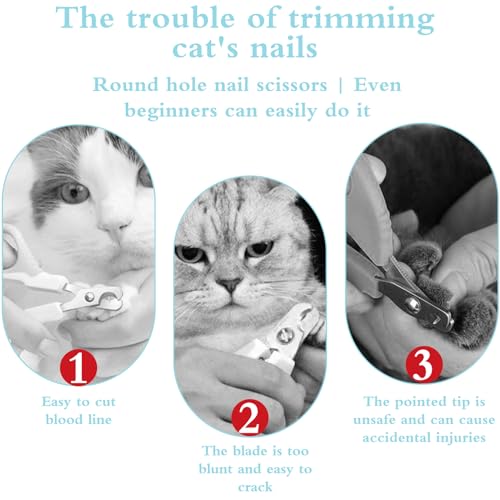 The trouble of trimming cat's nails

Round hole nail scissors | Even beginners can easily do it

1

Easy to cut blood line

2

The blade is too blunt and easy to crack

3

The pointed tip is unsafe and can cause accidental injuries