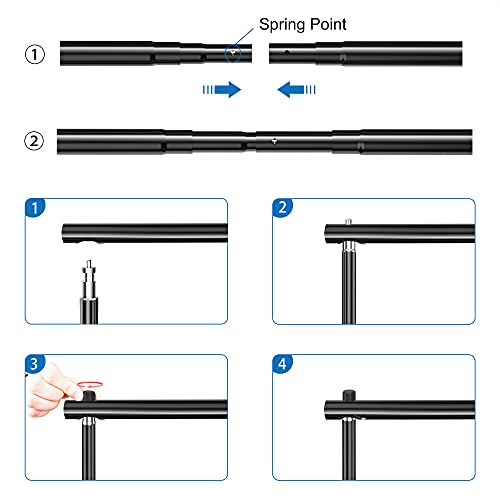 Spring Point

①

②

1

2

3

4