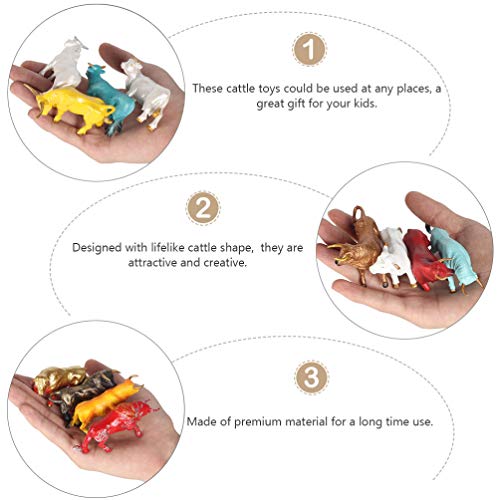 1

These cattle toys could be used at any places, a great gift for your kids.

2

Designed with lifelike cattle shape, they are attractive and creative.

3

Made of premium material for a long time use.