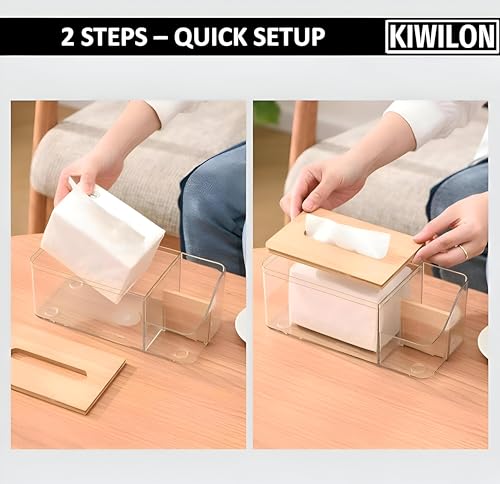 2 STEPS – QUICK SETUP

KIWILON