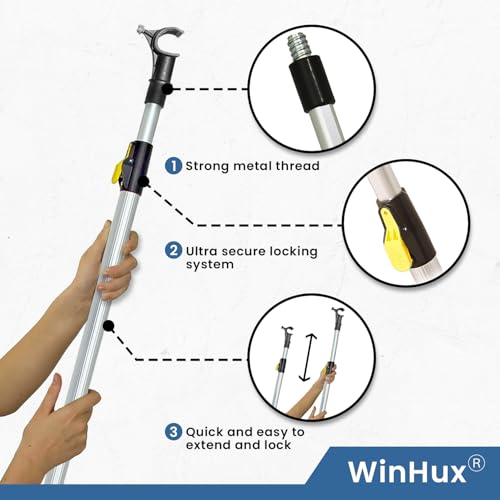 1 Strong metal thread

2 Ultra secure locking system

3 Quick and easy to extend and lock

WinHux®