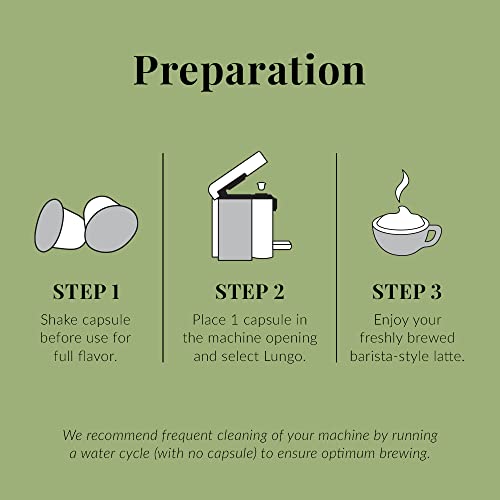 Preparation

STEP 1
Shake capsule before use for full flavor.

STEP 2
Place 1 capsule in the machine opening and select Lungo.

STEP 3
Enjoy your freshly brewed barista-style latte.

We recommend frequent cleaning of your machine by running a water cycle (with no capsule) to ensure optimum brewing.