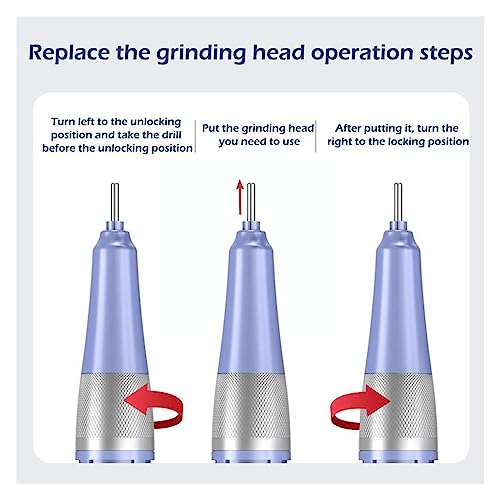 Replace the grinding head operation steps

Turn left to the unlocking position and take the drill before the unlocking position

Put the grinding head you need to use

After putting it, turn the right to the locking position