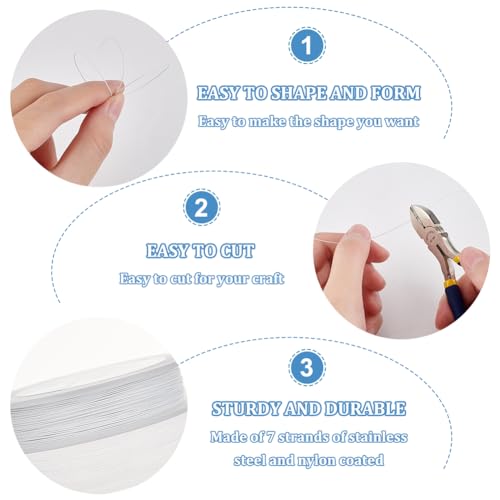 1

EASY TO SHAPE AND FORM

Easy to make the shape you want

2

EASY TO CUT

Easy to cut for your craft

3

STURDY AND DURABLE

Made of 7 strands of stainless steel and nylon coated