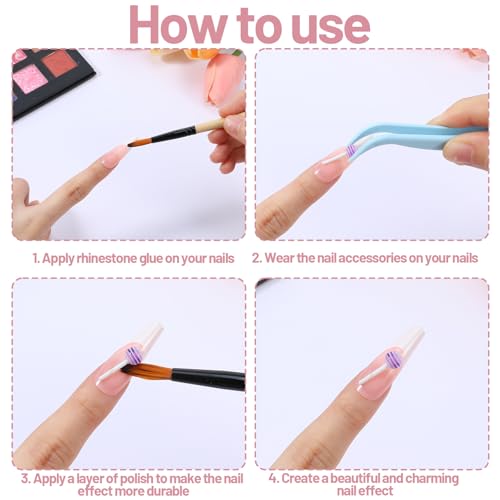 How to use

1. Apply rhinestone glue on your nails

2. Wear the nail accessories on your nails

3. Apply a layer of polish to make the nail effect more durable

4. Create a beautiful and charming nail effect