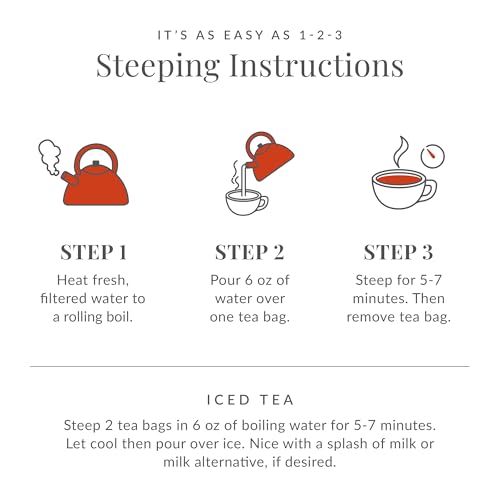 IT'S AS EASY AS 1-2-3

Steeping Instructions

STEP 1

Heat fresh, filtered water to a rolling boil.

STEP 2

Pour 6 oz of water over one tea bag.

STEP 3

Steep for 5-7 minutes. Then remove tea bag.

ICED TEA

Steep 2 tea bags in 6 oz of boiling water for 5-7 minutes. Let cool then pour over ice. Nice with a splash of milk or milk alternative, if desired.